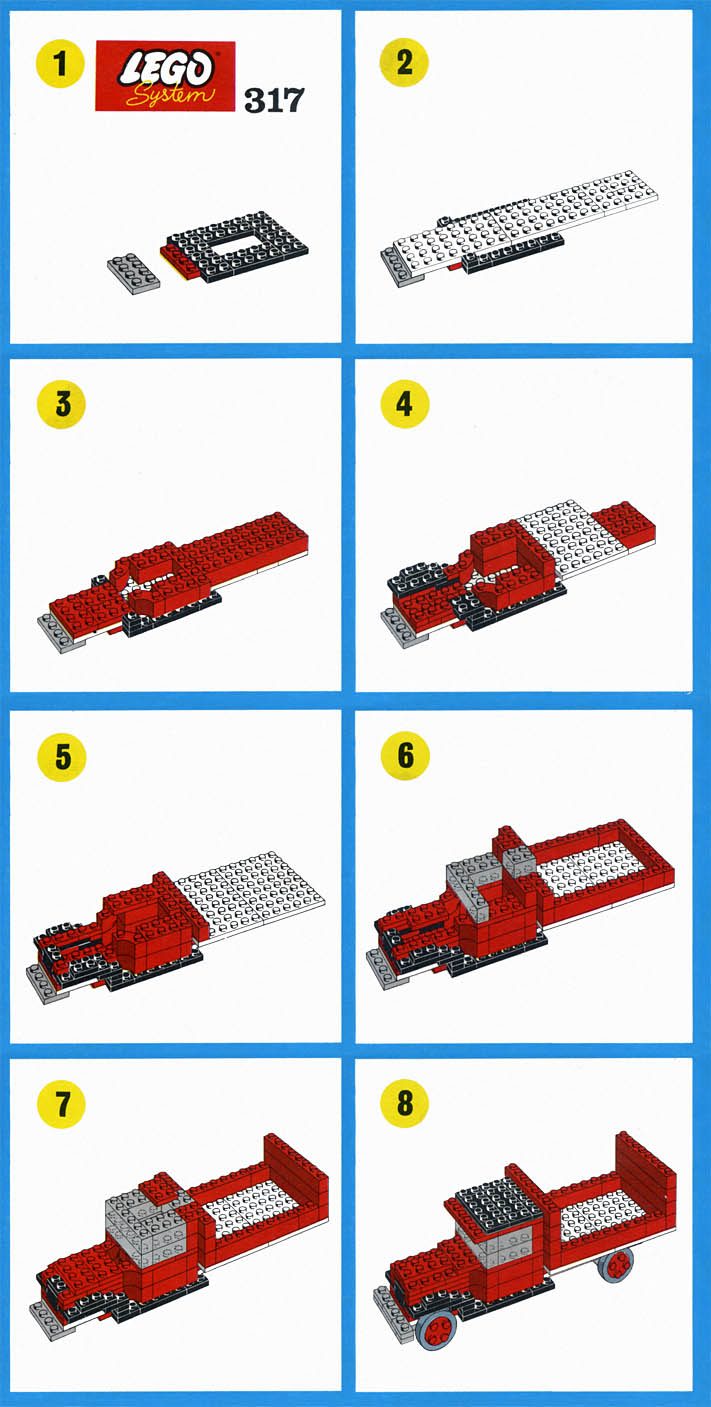 1
LEGO System
317

2

3

4

5

6

7

8